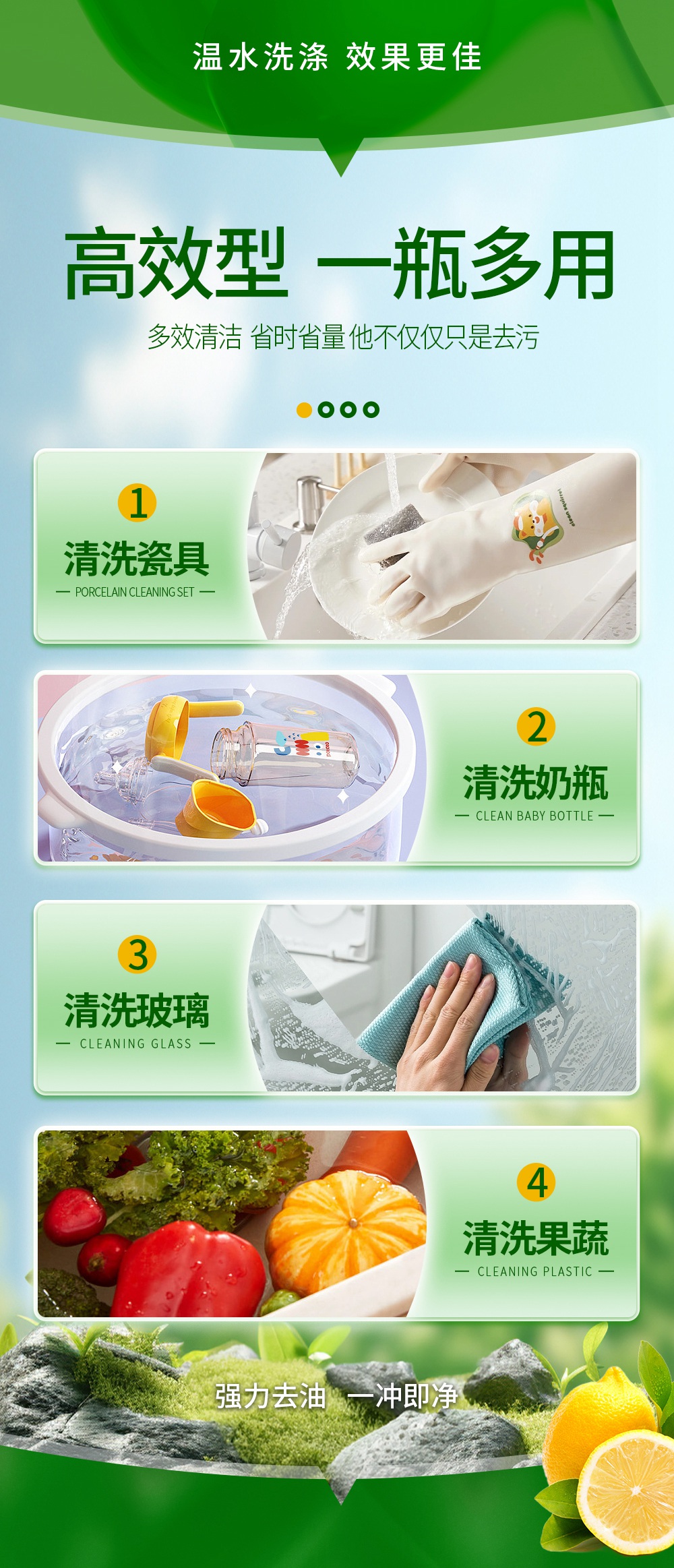 温水洗涤 效果更佳

高效型 一瓶多用

多效清洁 省时省量 他不仅仅只是去污

1
清洗瓷具
— PORCELAIN CLEANING SET —

2
清洗奶瓶
— CLEAN BABY BOTTLE —

3
清洗玻璃
— CLEANING GLASS —

4
清洗果蔬
— CLEANING PLASTIC —

强力去油 一冲即净